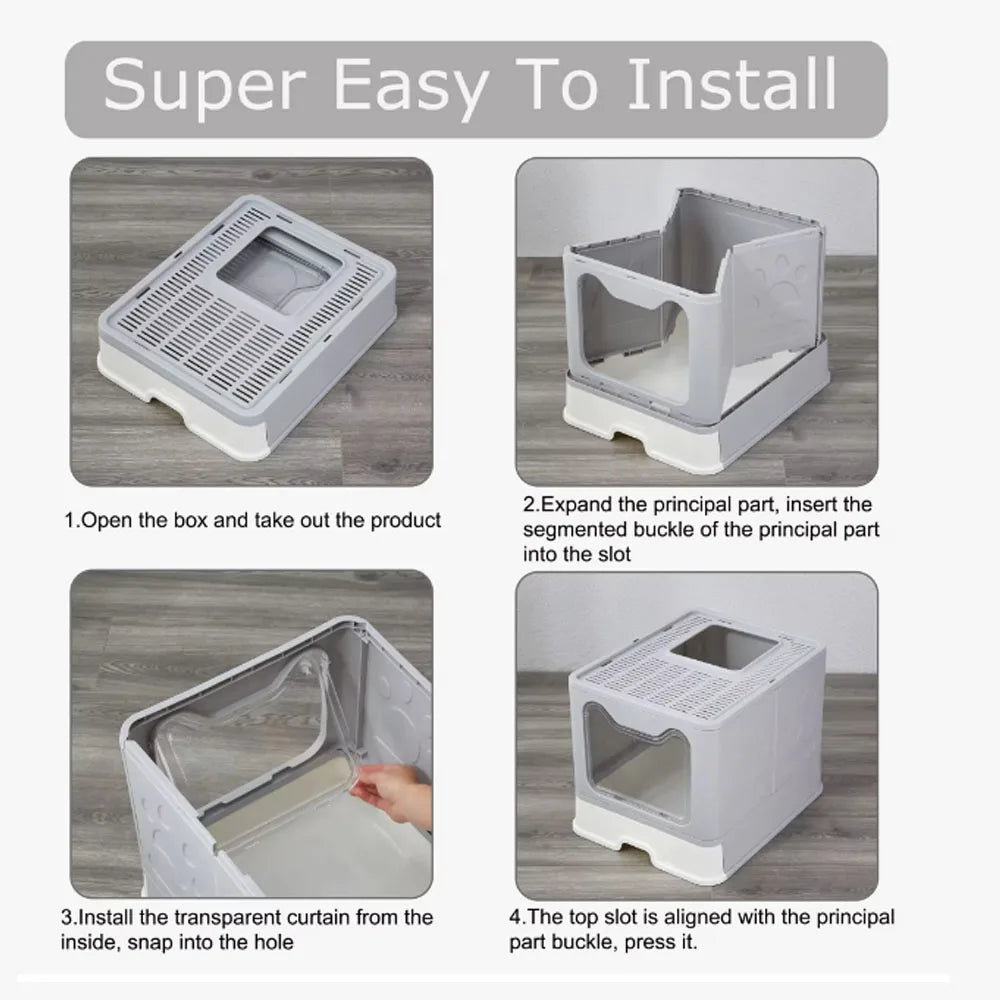 Super Easy To Install

1.Open the box and take out the product

2.Expand the principal part, insert the segmented buckle of the principal part into the slot

3.Install the transparent curtain from the inside, snap into the hole

4.The top slot is aligned with the principal part buckle, press it.