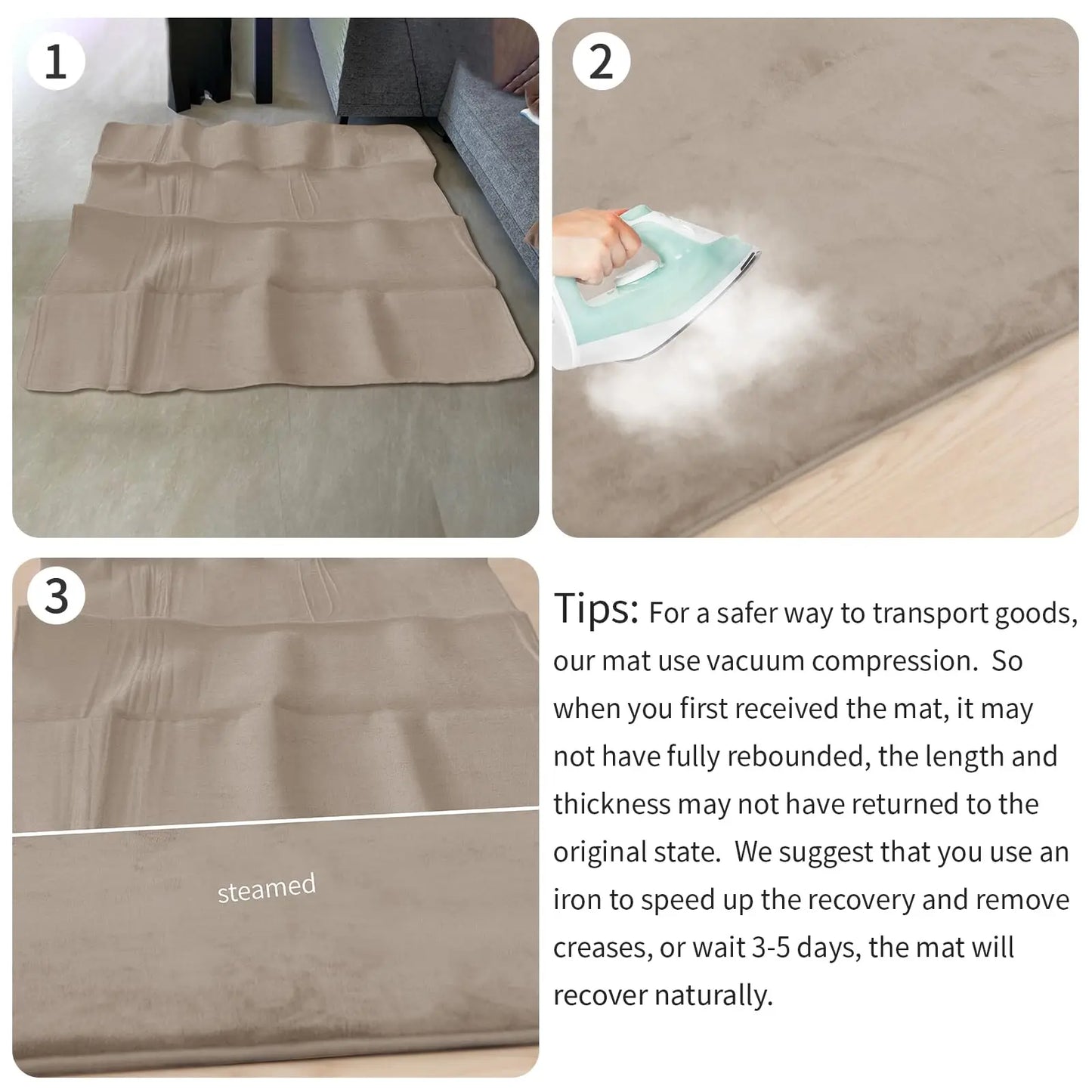 1

2

3

steamed

Tips: For a safer way to transport goods, our mat use vacuum compression. So when you first received the mat, it may not have fully rebounded, the length and thickness may not have returned to the original state. We suggest that you use an iron to speed up the recovery and remove creases, or wait 3-5 days, the mat will recover naturally.