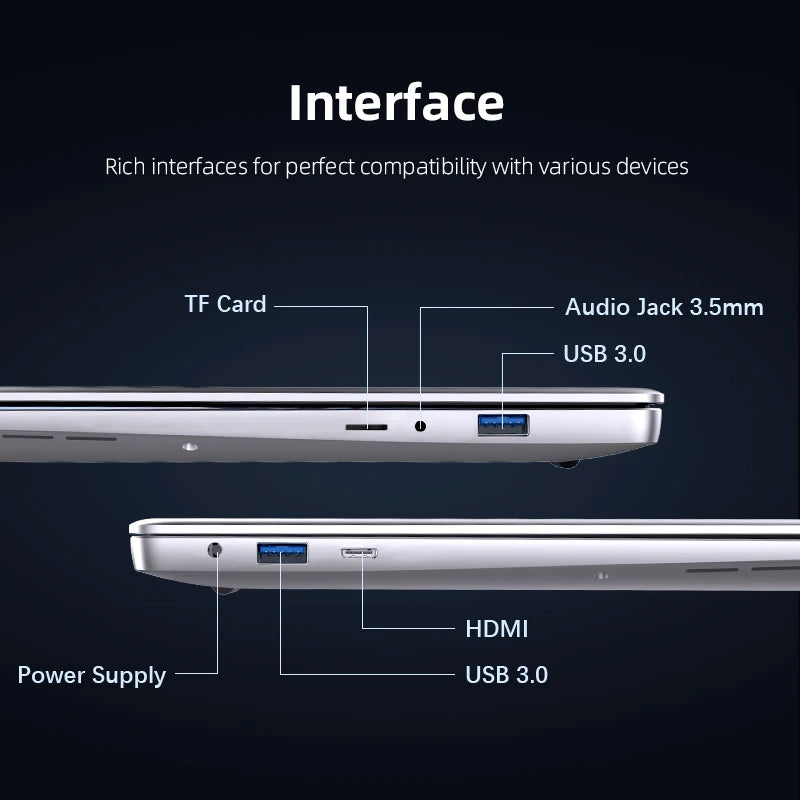 Interface

Rich interfaces for perfect compatibility with various devices

TF Card

Audio Jack 3.5mm

USB 3.0

HDMI

Power Supply

USB 3.0